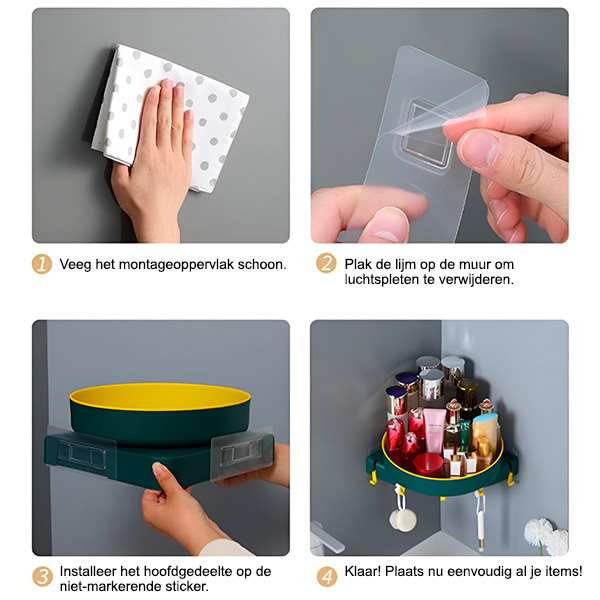 1 Veeg het montageoppervlak schoon.

2 Plak de lijm op de muur om luchtspleten te verwijderen.

3 Installeer het hoofdgedeelte op de niet-markerende sticker.

4 Klaar! Plaats nu eenvoudig al je items!